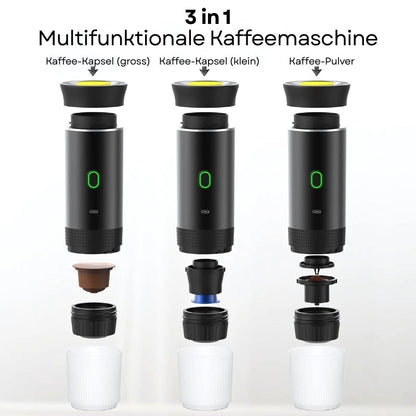 3 in 1
Multifunktionale Kaffeemaschine

Kaffee-Kapsel (gross)

Kaffee-Kapsel (klein)

Kaffee-Pulver